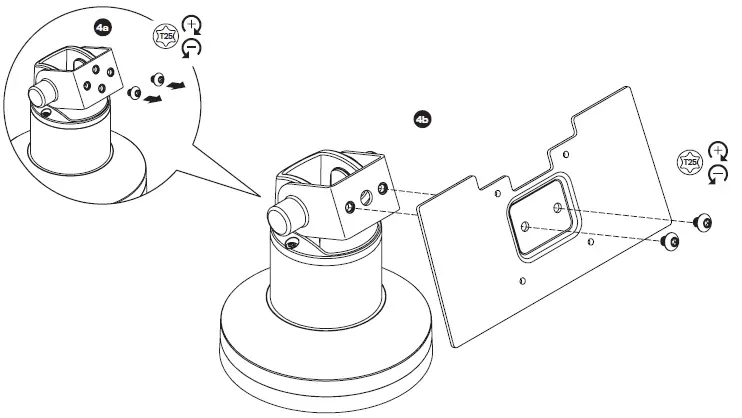 4a

T25

+

−

4b

T25

+

−