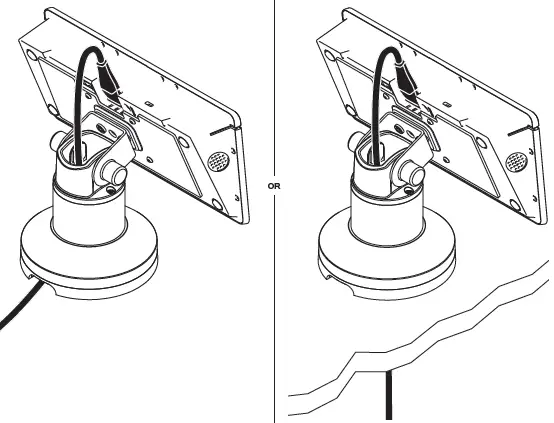 OR