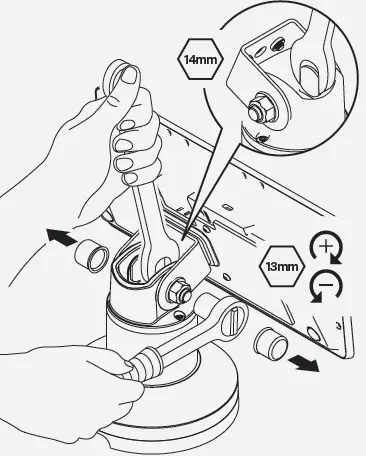 14mm

13mm

+

−

3