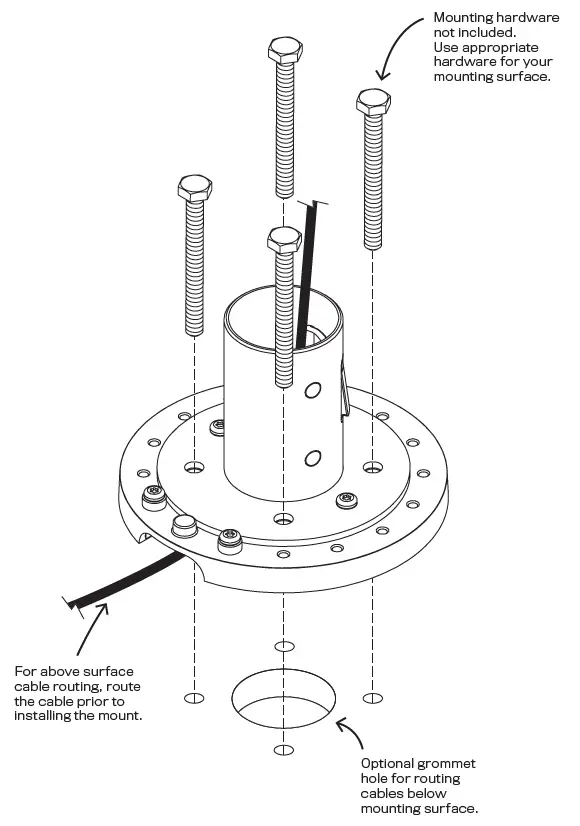 Mounting hardware not included. Use appropriate hardware for your mounting surface.

For above surface cable routing, route the cable prior to installing the mount.

Optional grommet hole for routing cables below mounting surface.