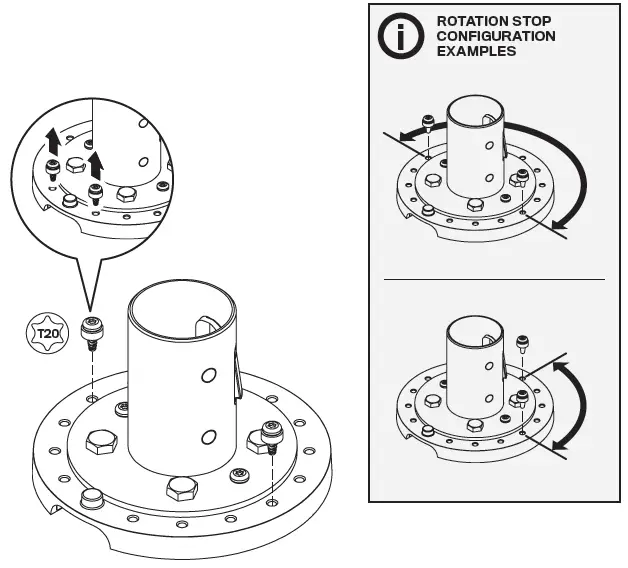 T20

i

ROTATION STOP CONFIGURATION EXAMPLES