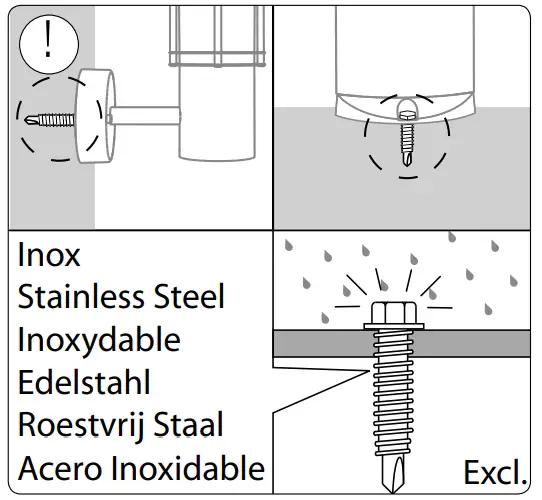 !

Inox
Stainless Steel
Inoxydable
Edelstahl
Roestvrij Staal
Acero Inoxidable

Excl.