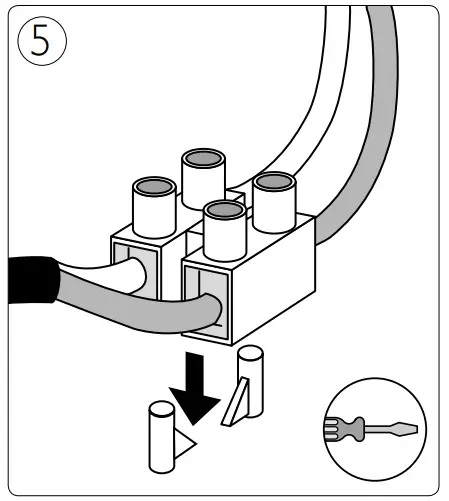 5