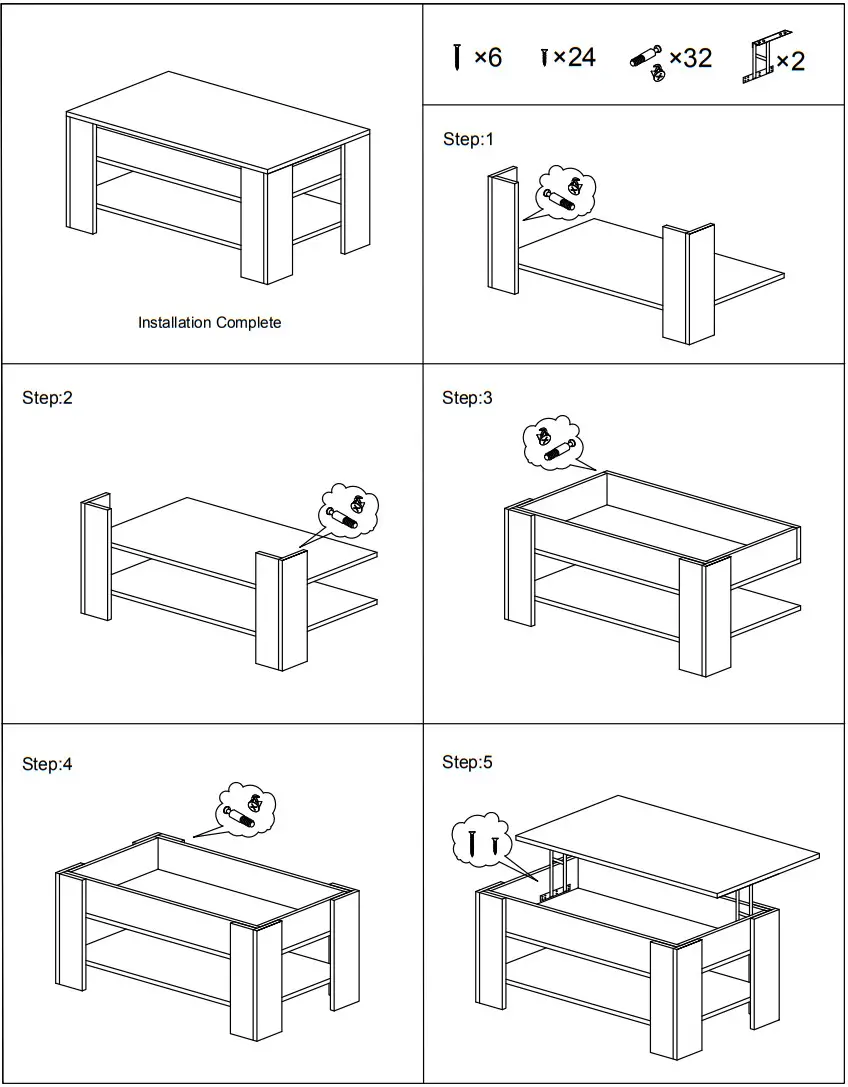 Installation Complete

×6 ×24 ×32 ×2

Step:1

Step:2

Step:3

Step:4

Step:5