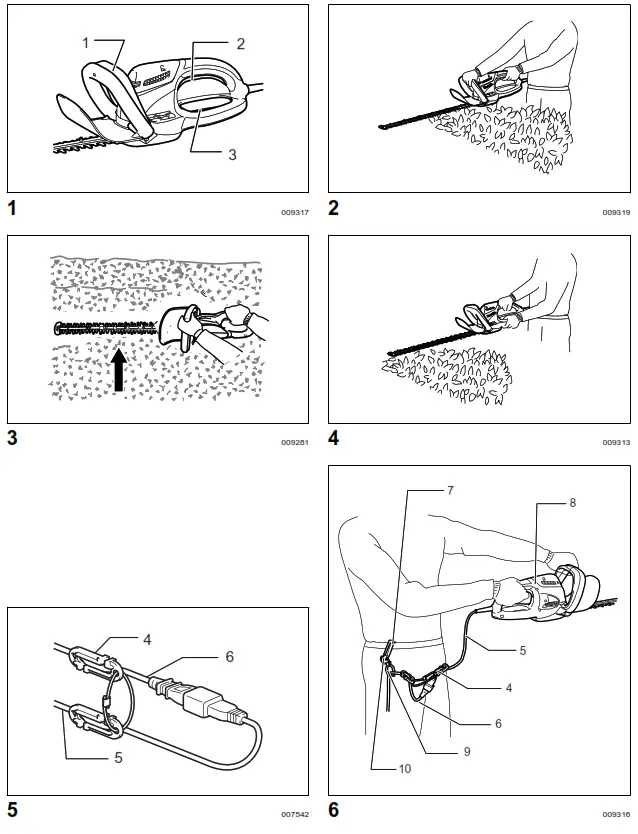 1
2
3
1
009317

2
009319

3
009261

4
009313

4
6
5
5
007542

7
8
5
4
6
9
10
6
009316