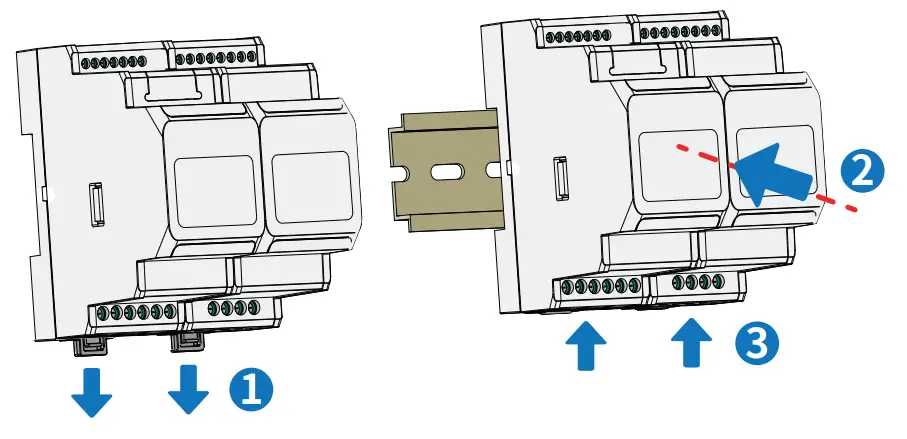 1
2
3