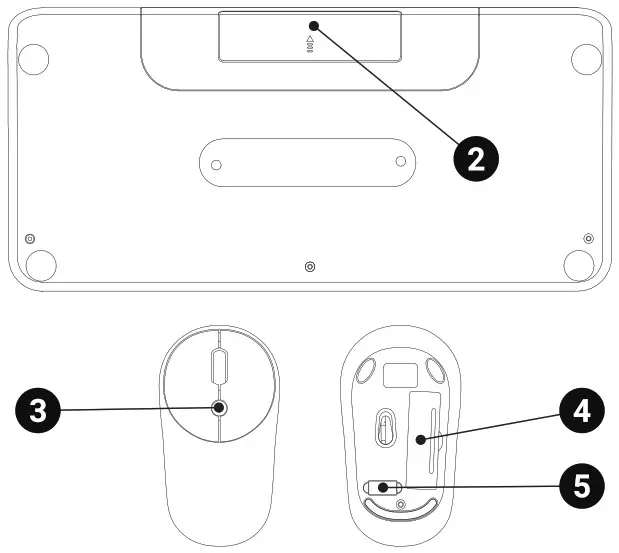 2

3

4

5