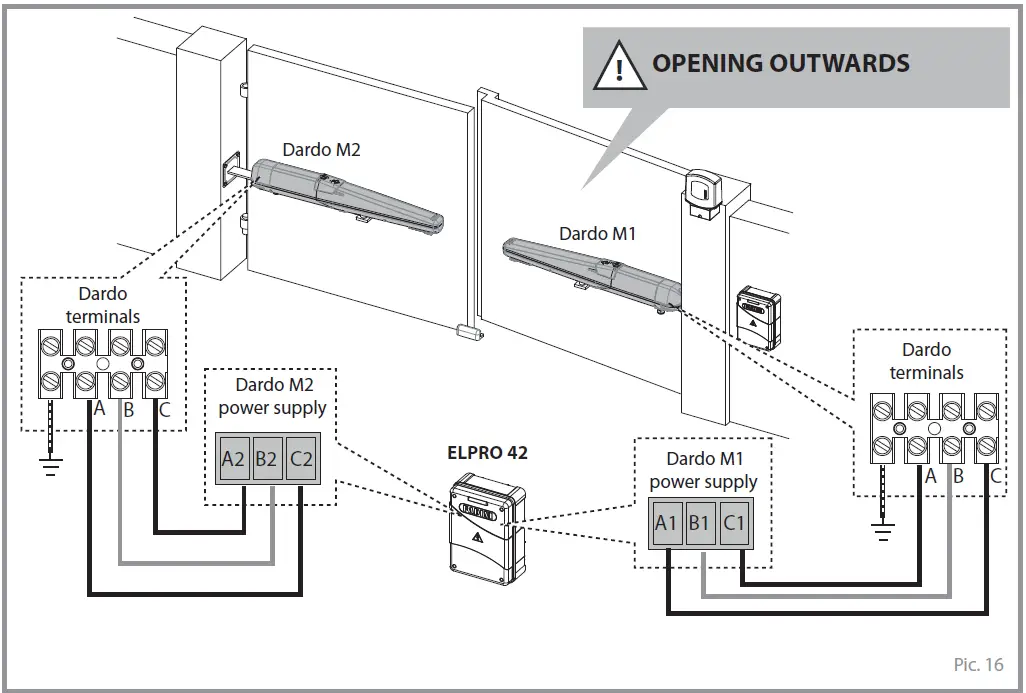 OPENING OUTWARDS

Dardo M2

Dardo M1

Dardo terminals

A B C

Dardo M2 power supply

A2 B2 C2

ELPRO 42

Dardo M1 power supply

A1 B1 C1

Dardo terminals

A B C

Pic. 16