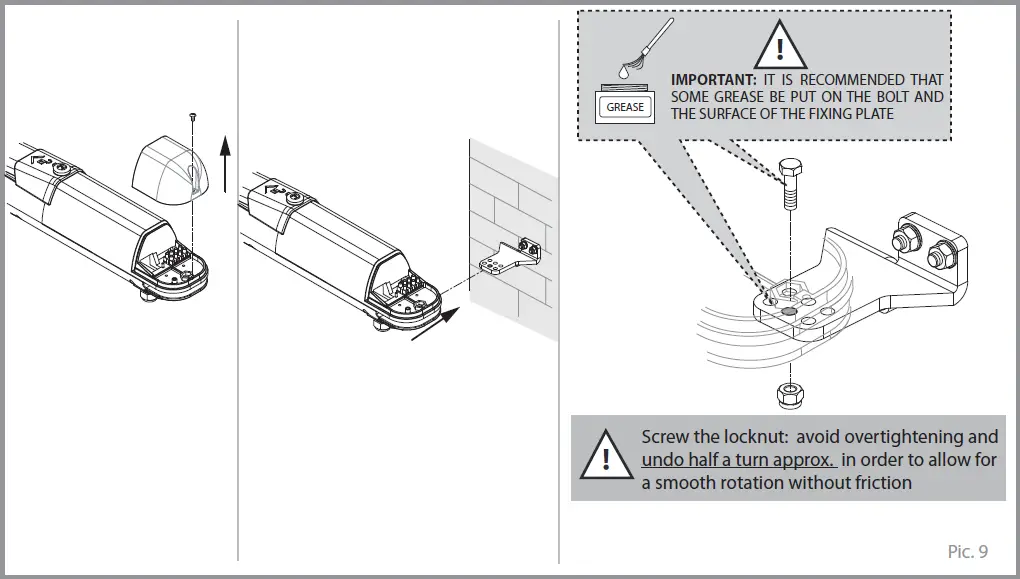 GREASE

IMPORTANT: IT IS RECOMMENDED THAT SOME GREASE BE PUT ON THE BOLT AND THE SURFACE OF THE FIXING PLATE

Screw the locknut: avoid overtightening and undo half a turn approx. in order to allow for a smooth rotation without friction

Pic. 9