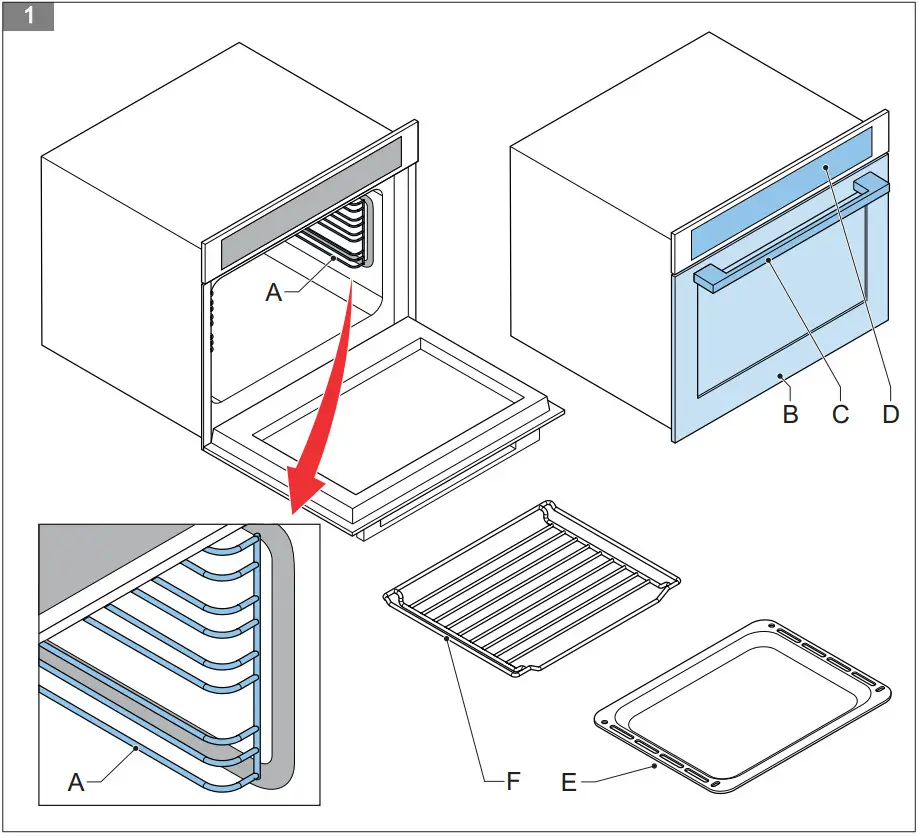 1

A

B C D

A

F

E