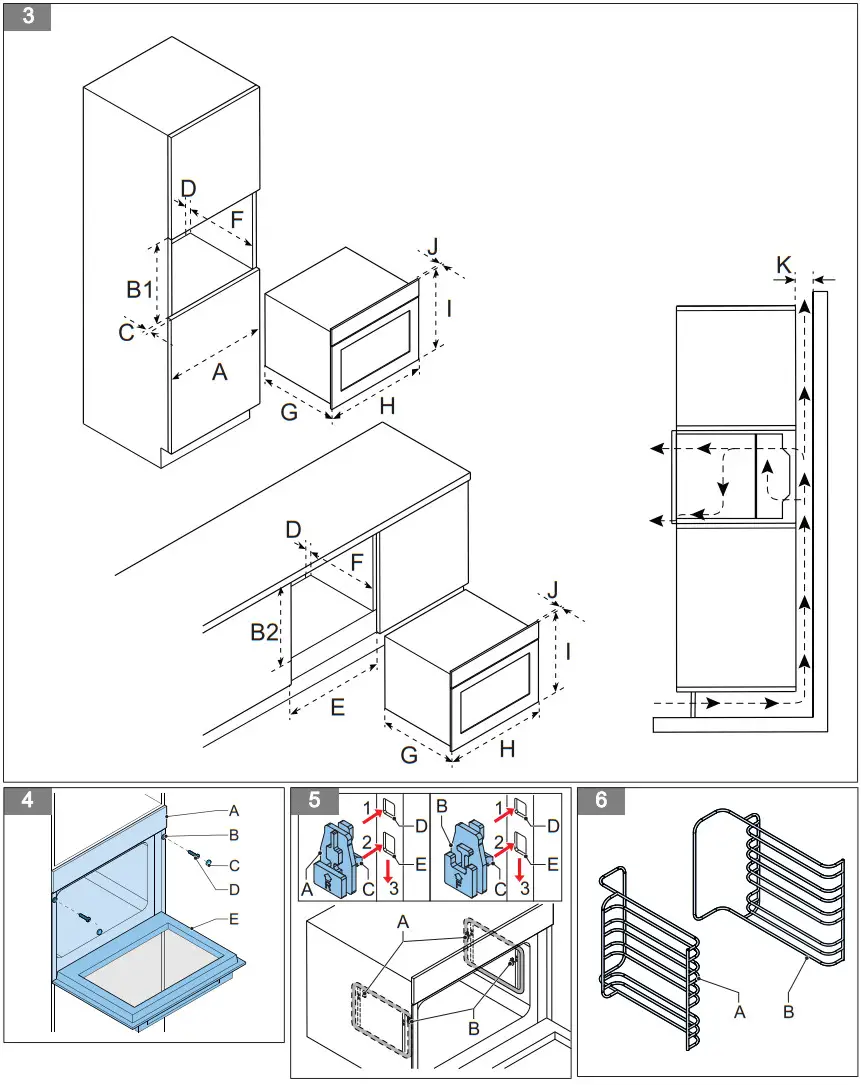 3

D
F
B1
C
A
J
I
G
H

D
F
B2
E
J
I
G
H

K

4
A
B
C
D
E

5
1
D
2
E
A
C
3
B
1
D
2
E
C
3
A
B

6
A
B