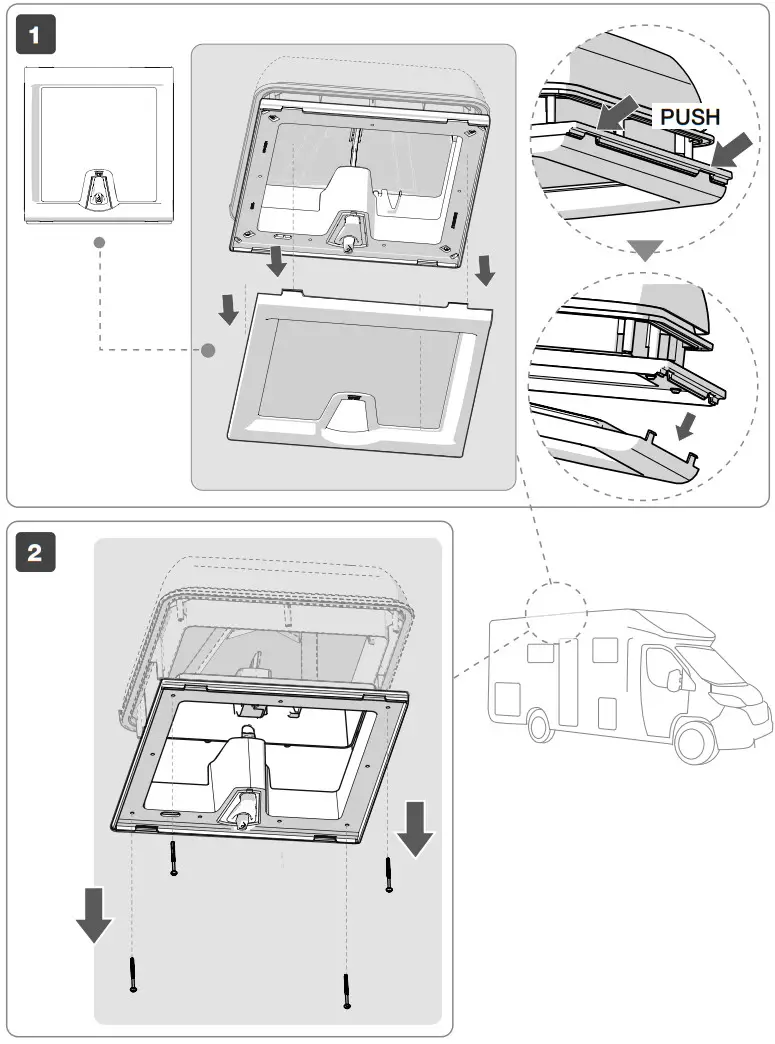 1

PUSH

2