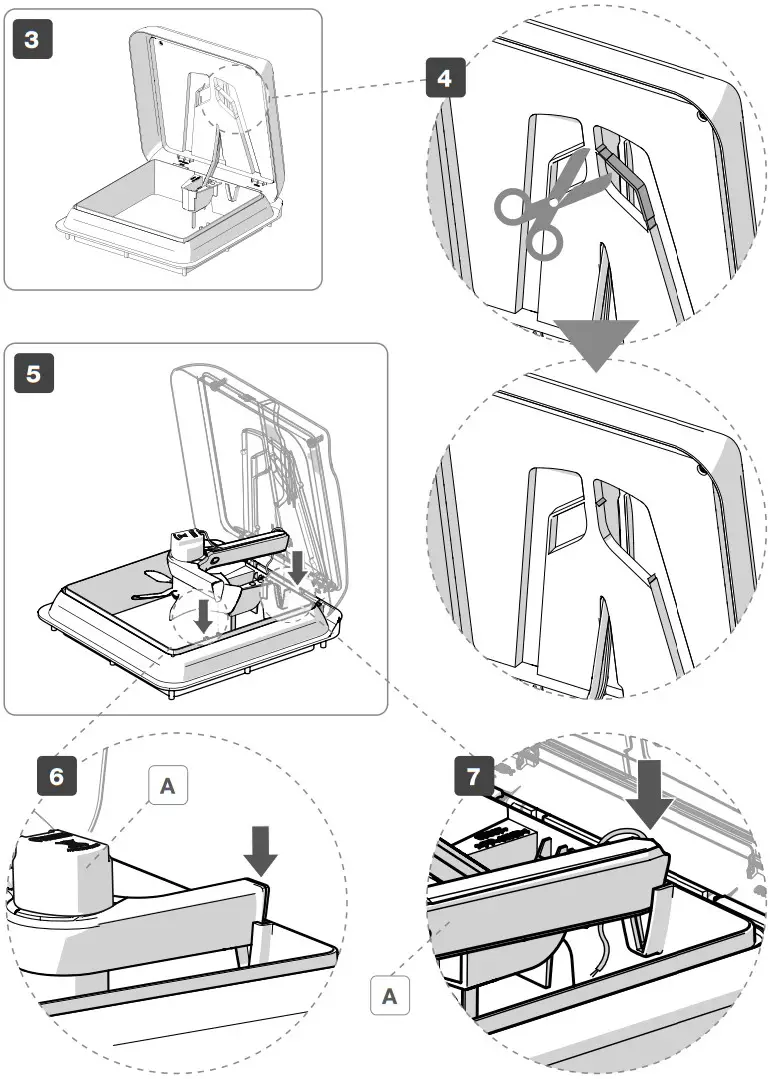 3

4

5

6

A

7

A