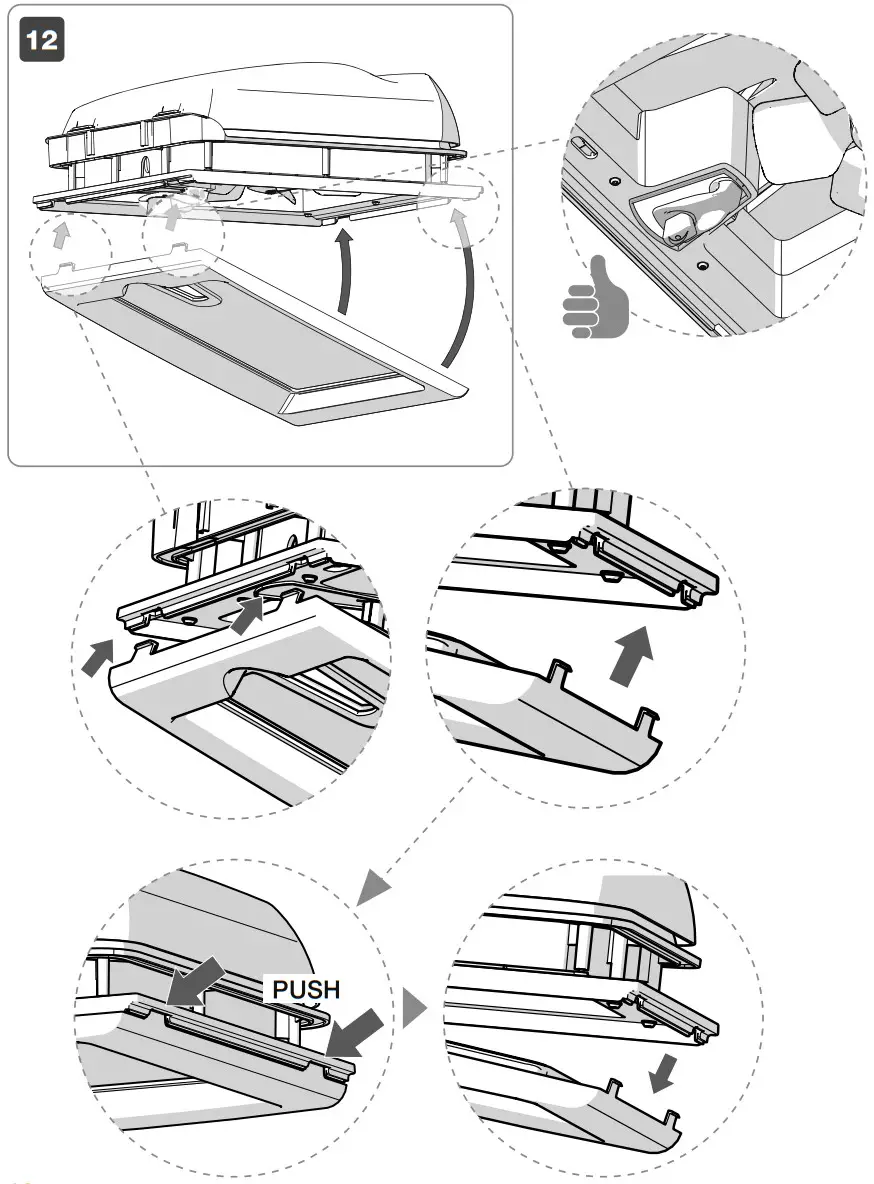 12

PUSH