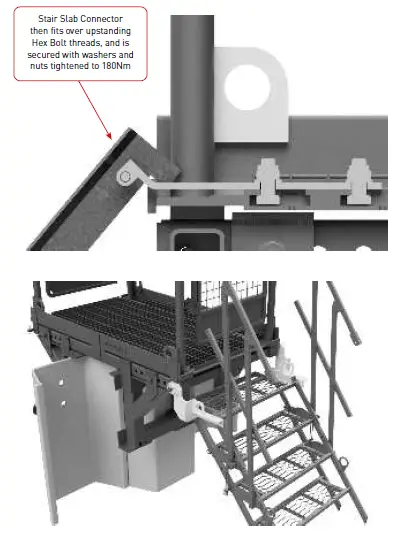 Stair Slab Connector then fits over upstanding Hex Bolt threads, and is secured with washers and nuts tightened to 180Nm