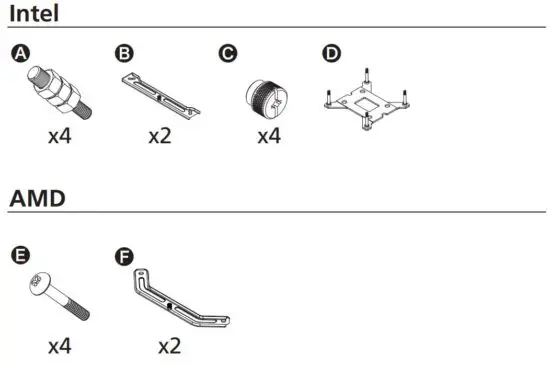 Intel

A
x4

B
x2

C
x4

D

AMD

E
x4

F
x2