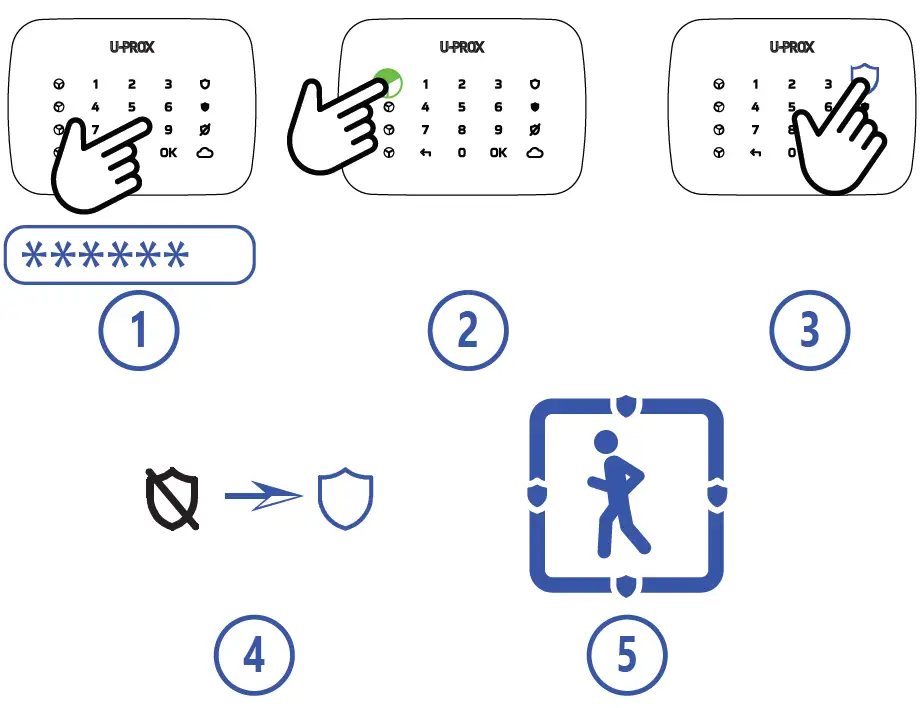 U-PROX

1 2 3
4 5 6
7 9
OK

U-PROX

1 2 3
4 5 6
7 8 9
0 OK

U-PROX

1 2 3
4 5 6
7 8
0

******

1

2

3

4

5