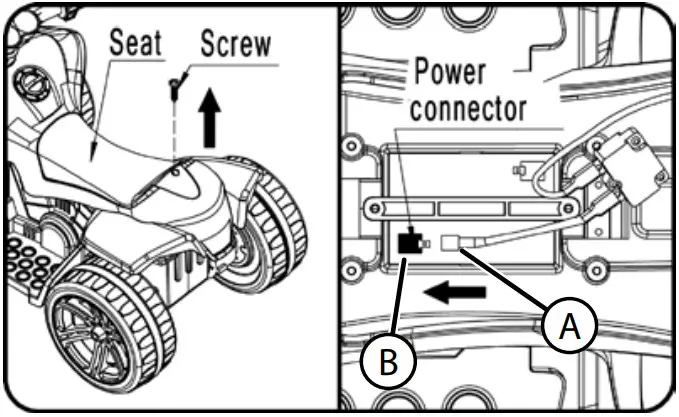 Seat
Screw

Power connector
A
B