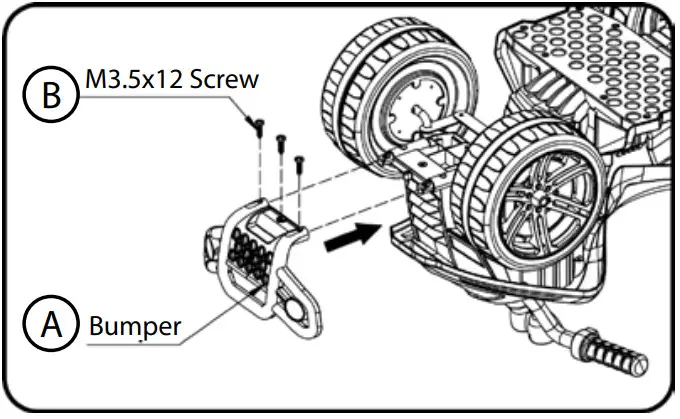 B M3.5x12 Screw

A Bumper