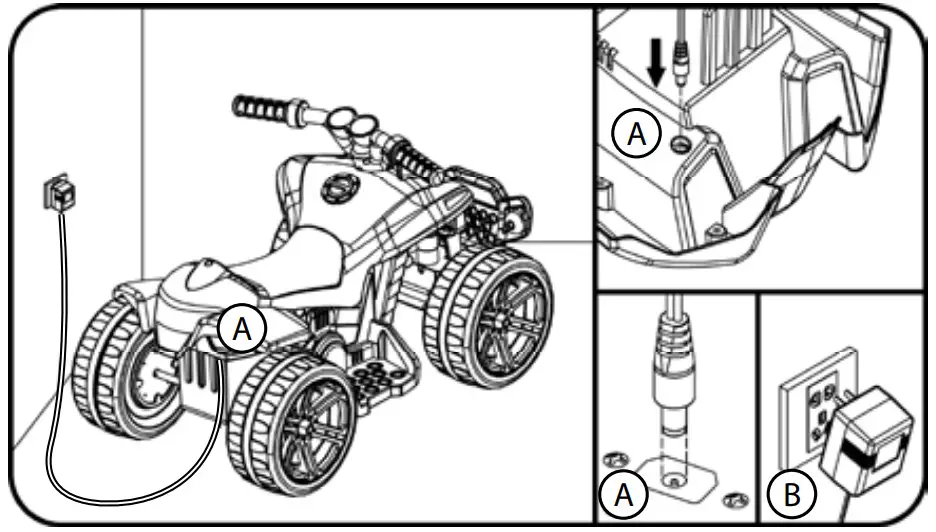 A
A
A
B