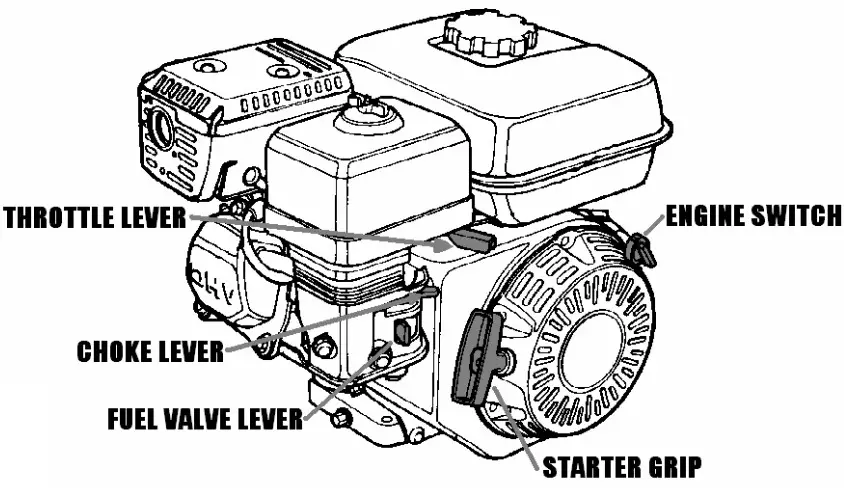 THROTTLE LEVER
ENGINE SWITCH
OHV
CHOKE LEVER
FUEL VALVE LEVER
STARTER GRIP