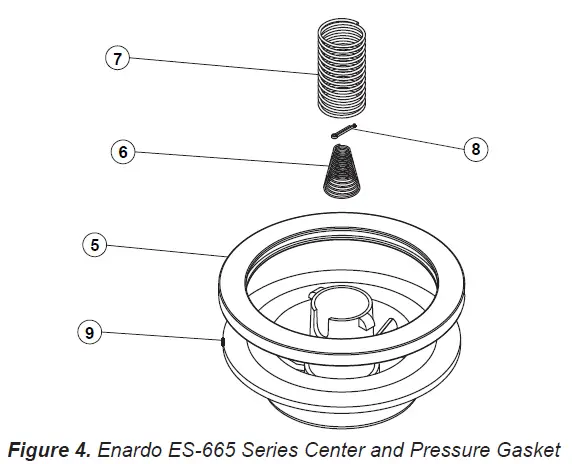 7

8

6

5

9

Figure 4. Enardo ES-665 Series Center and Pressure Gasket