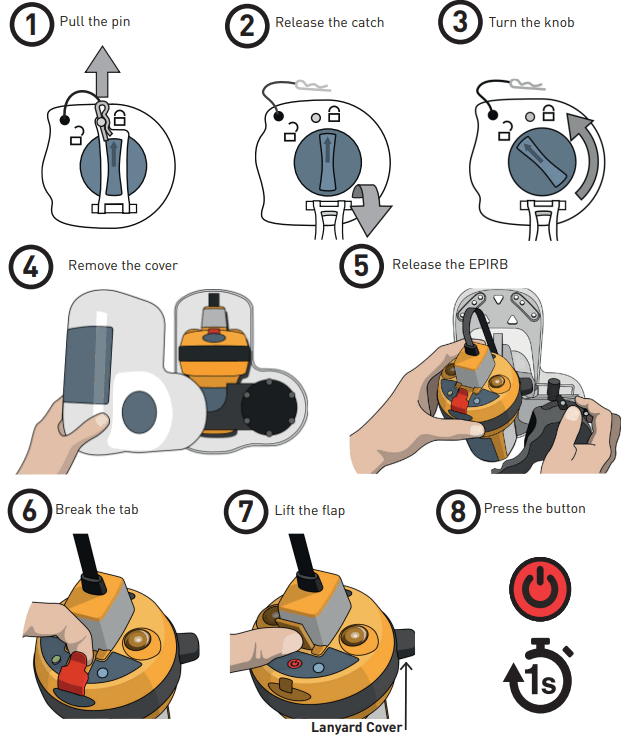 1 Pull the pin

2 Release the catch

3 Turn the knob

4 Remove the cover

5 Release the EPIRB

6 Break the tab

7 Lift the flap

8 Press the button

1s

Lanyard Cover