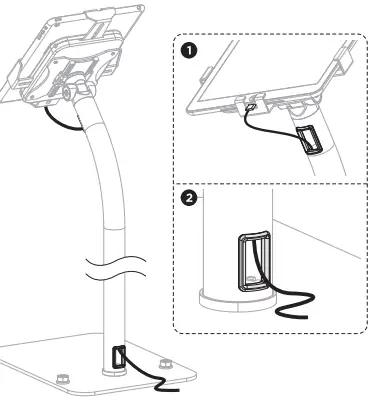 1

2