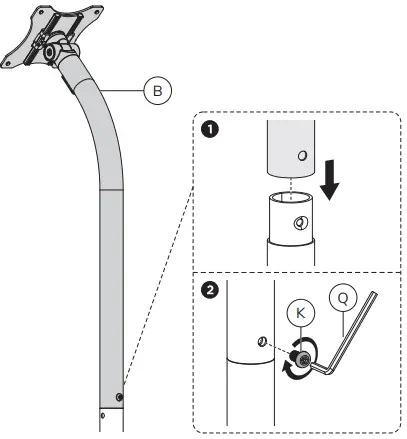 B

1

2

K

Q