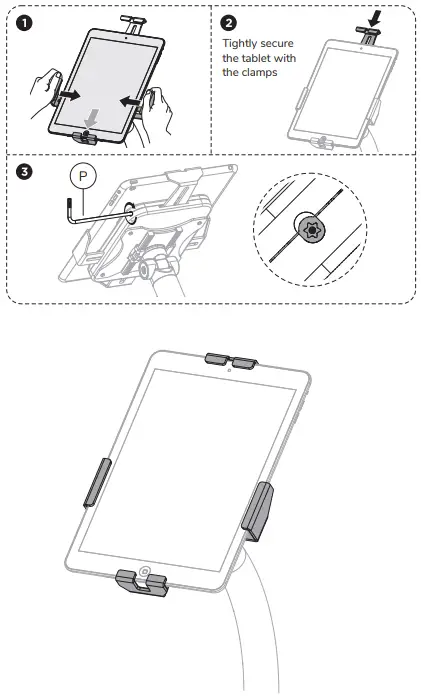 1

2

Tightly secure the tablet with the clamps

3

P