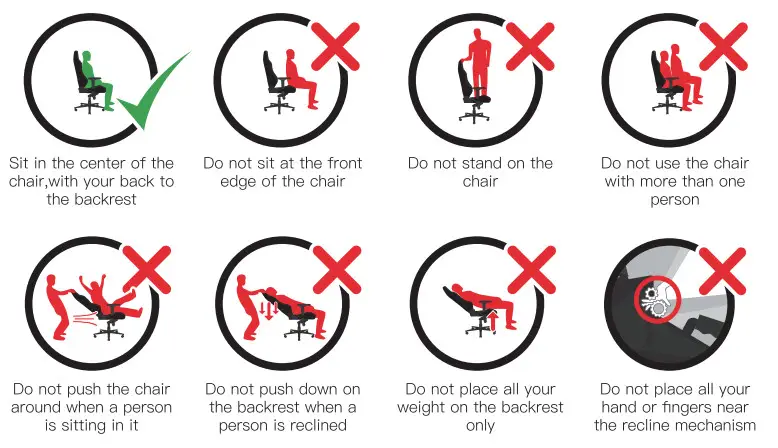 Sit in the center of the chair,with your back to the backrest

Do not sit at the front edge of the chair

Do not stand on the chair

Do not use the chair with more than one person

Do not push the chair around when a person is sitting in it

Do not push down on the backrest when a person is reclined

Do not place all your weight on the backrest only

Do not place all your hand or fingers near the recline mechanism