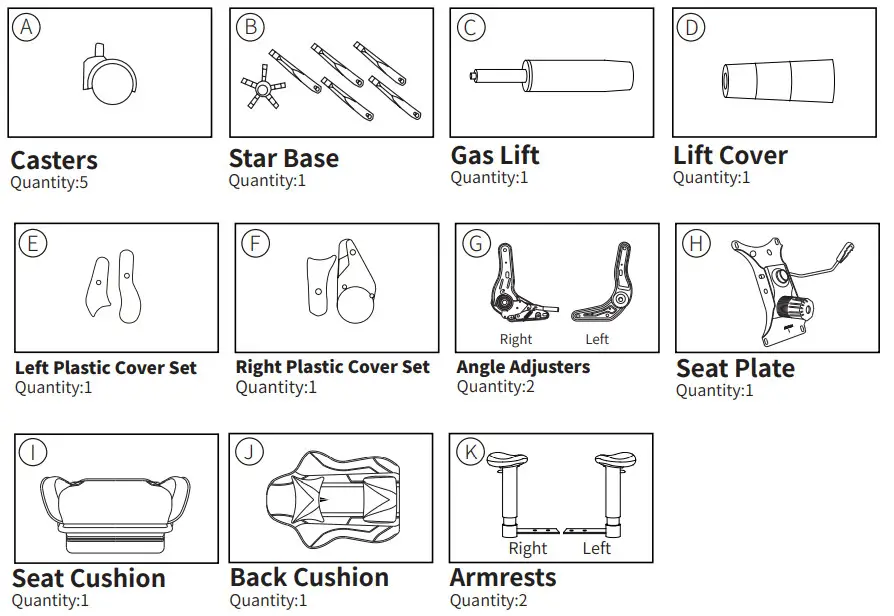 A

Casters
Quantity:5

B

Star Base
Quantity:1

C

Gas Lift
Quantity:1

D

Lift Cover
Quantity:1

E

Left Plastic Cover Set
Quantity:1

F

Right Plastic Cover Set
Quantity:1

G

Right Left

Angle Adjusters
Quantity:2

H

Seat Plate
Quantity:1

I

Seat Cushion
Quantity:1

J

Back Cushion
Quantity:1

K

Right Left

Armrests
Quantity:2