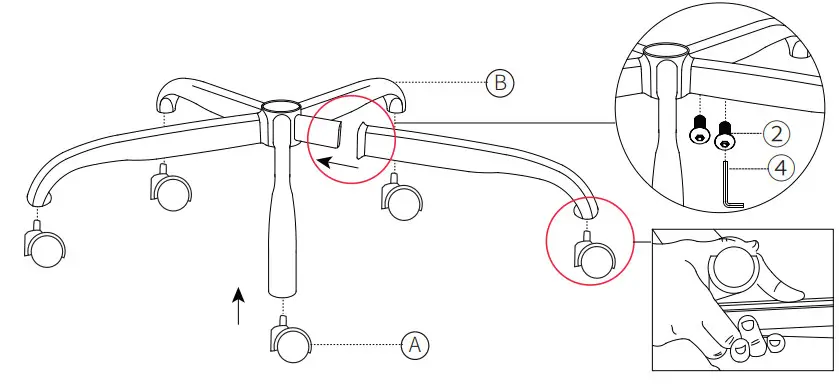 B
2
4
A