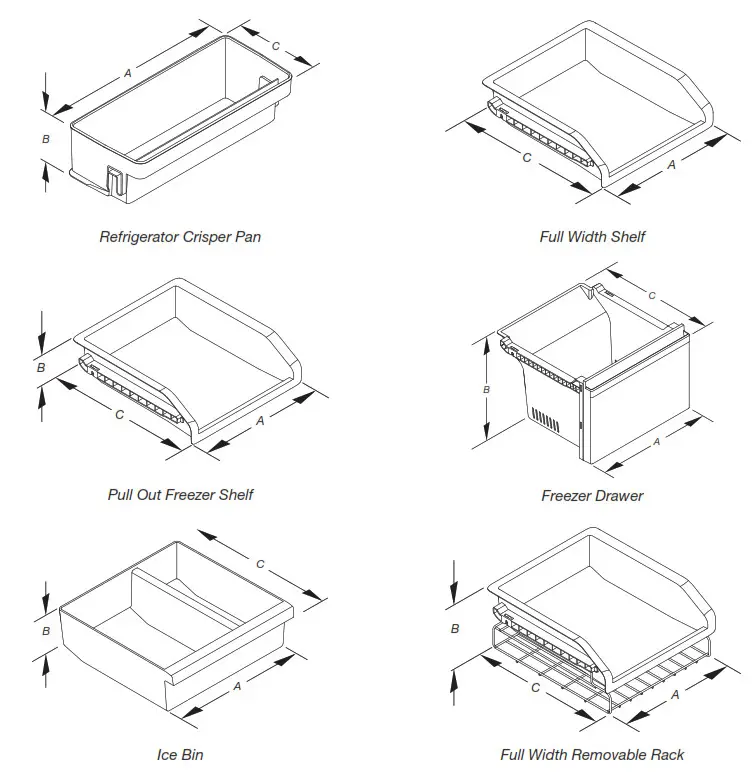 A
C
B
Refrigerator Crisper Pan

C
A
Full Width Shelf

B
C
A
Pull Out Freezer Shelf

C
B
A
Freezer Drawer

C
B
A
Ice Bin

B
C
A
Full Width Removable Rack