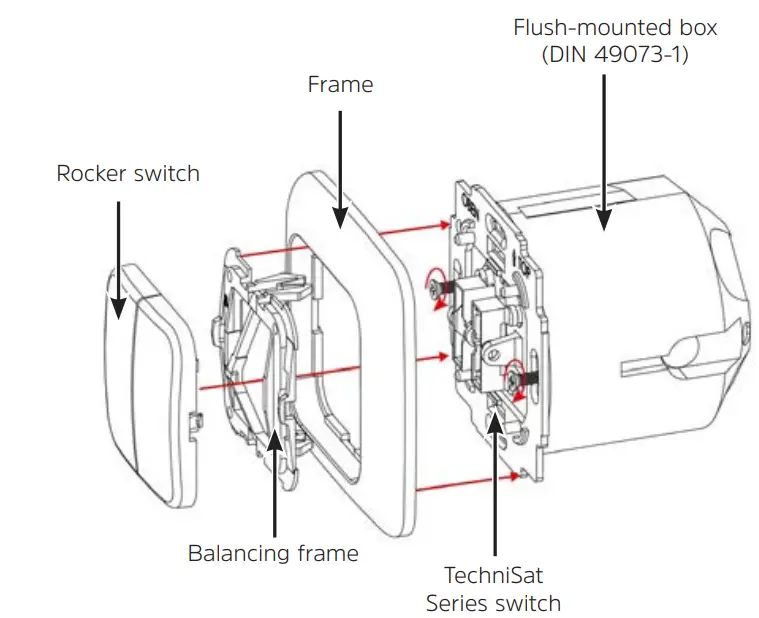 Flush-mounted box
(DIN 49073-1)

Frame

Rocker switch

Balancing frame

TechniSat
Series switch