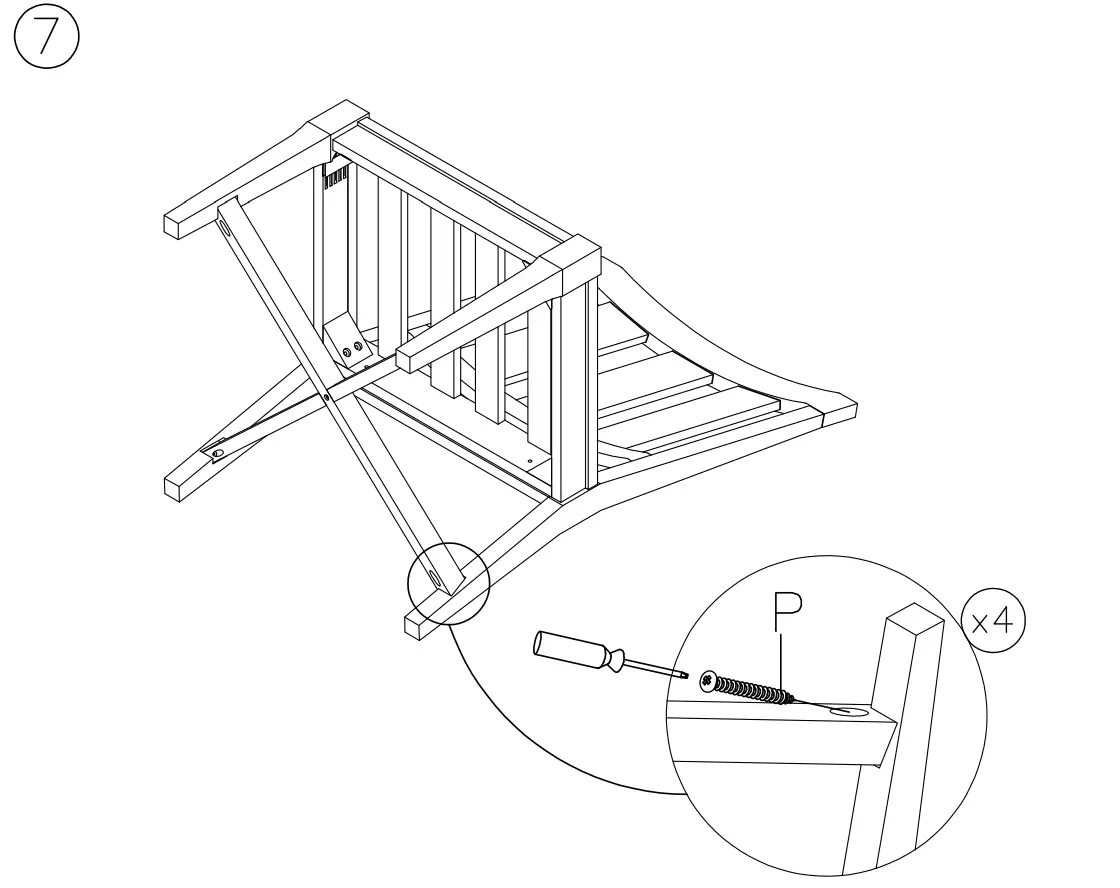 7

P

x4