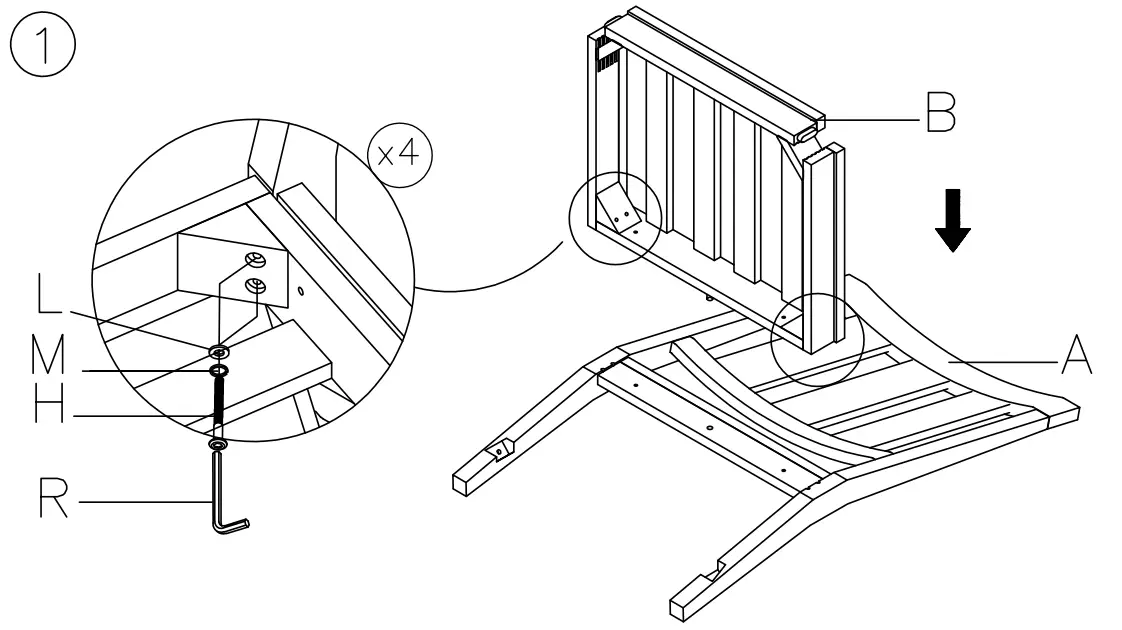 1

x4

L
M
H
R

B

A