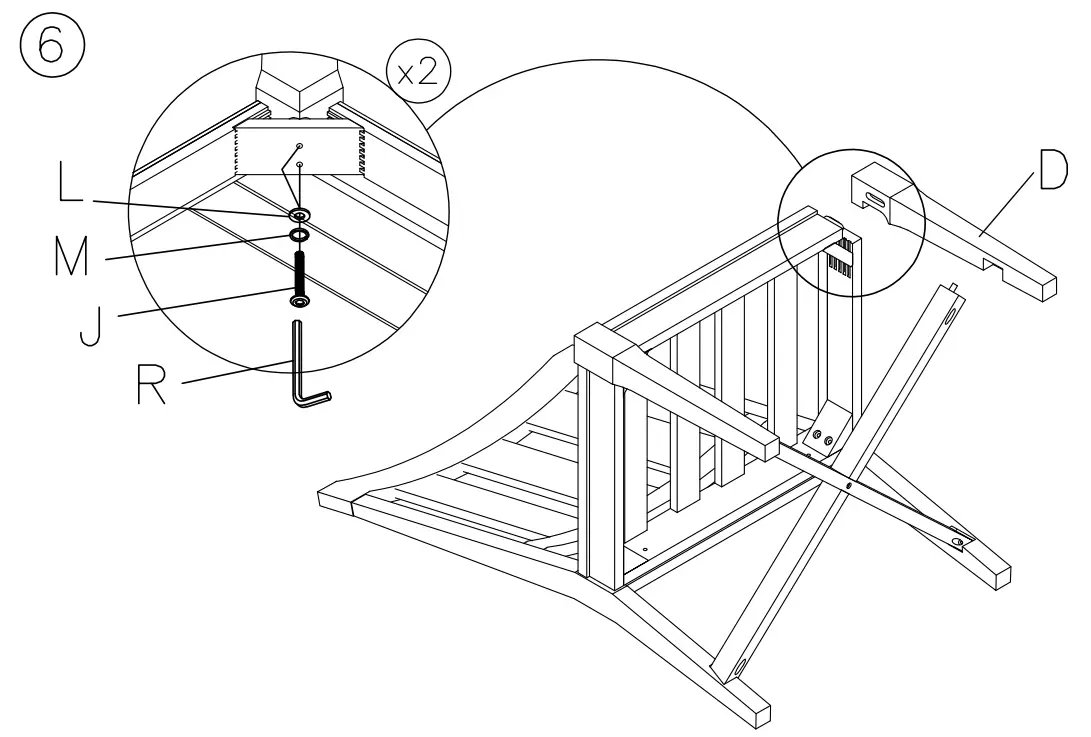 6
x2
L
M
J
R
D