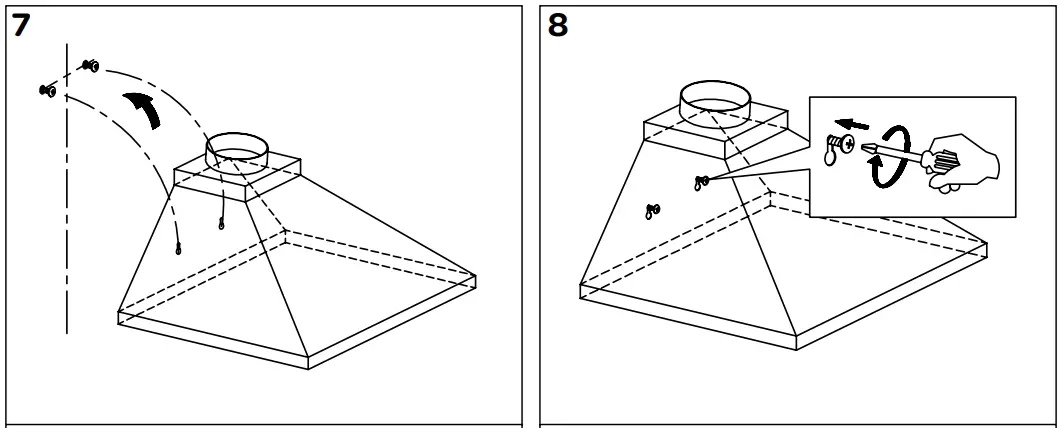 7

8