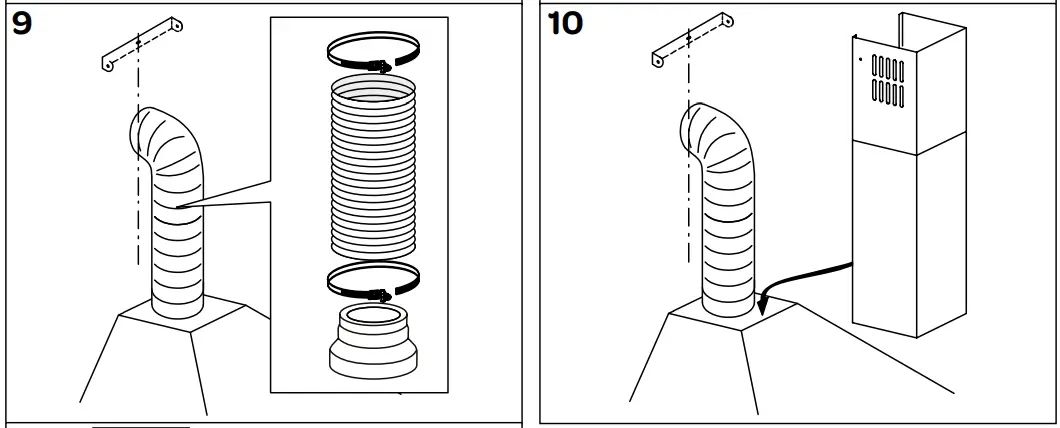 9

10