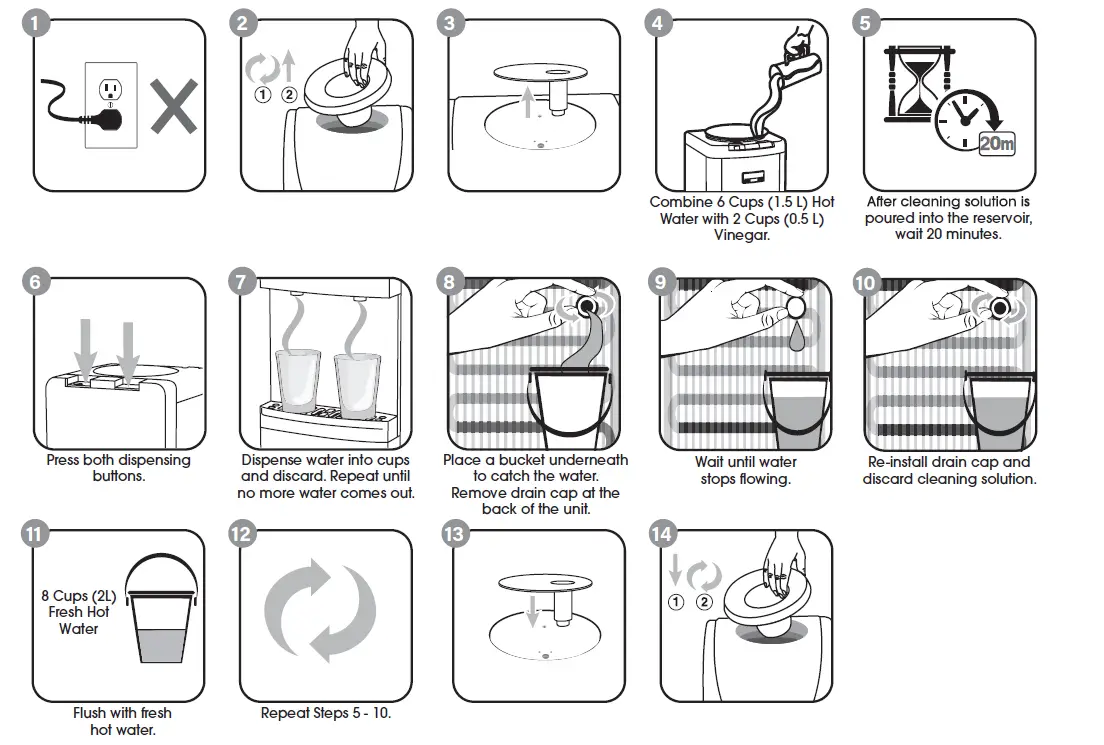 1

2

① ②

3

4

Combine 6 Cups (1.5 L) Hot Water with 2 Cups (0.5 L) Vinegar.

5

20m

After cleaning solution is poured into the reservoir, wait 20 minutes.

6

Press both dispensing buttons.

7

Dispense water into cups and discard. Repeat until no more water comes out.

8

Place a bucket underneath to catch the water. Remove drain cap at the back of the unit.

9

Wait until water stops flowing.

10

Re-install drain cap and discard cleaning solution.

11

8 Cups (2L) Fresh Hot Water

Flush with fresh hot water.

12

Repeat Steps 5 - 10.

13

14

① ②