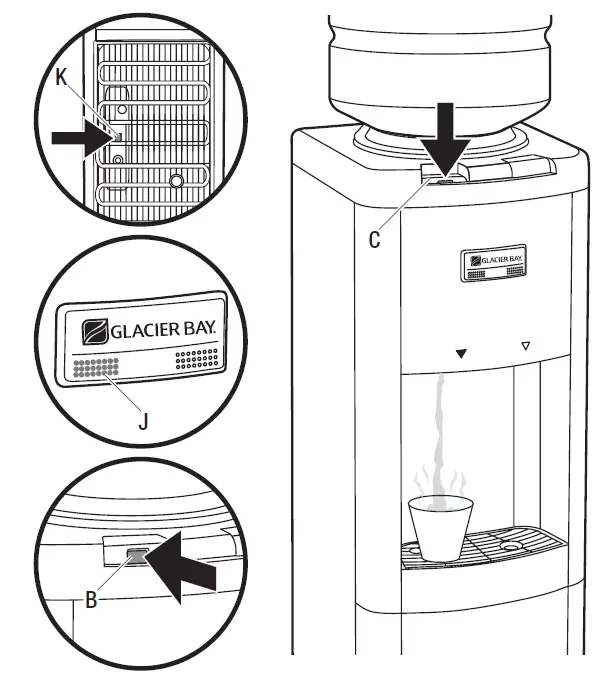 K

GLACIER BAY.

J

B

C

GLACIER BAY.