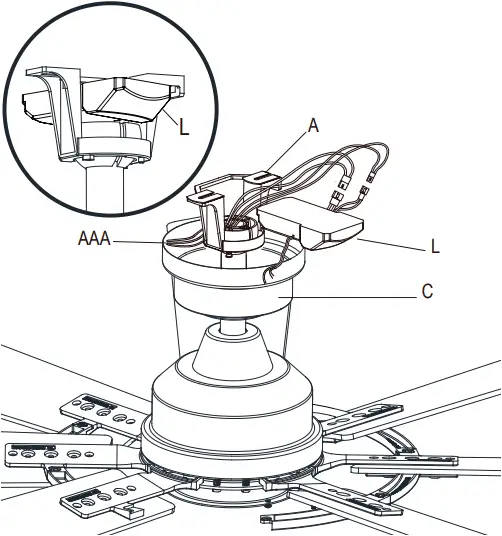 L
A
AAA
L
C