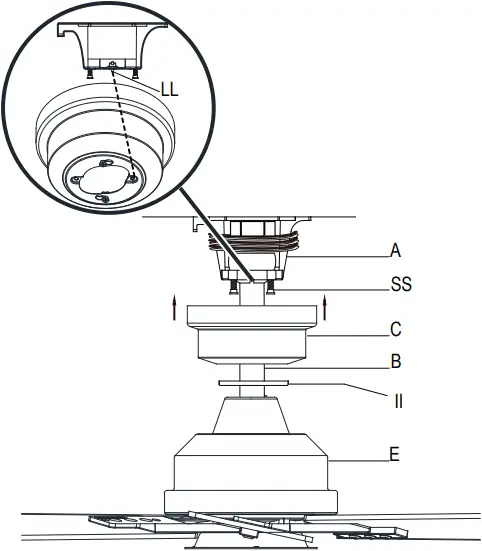 LL

A

SS

C

B

II

E