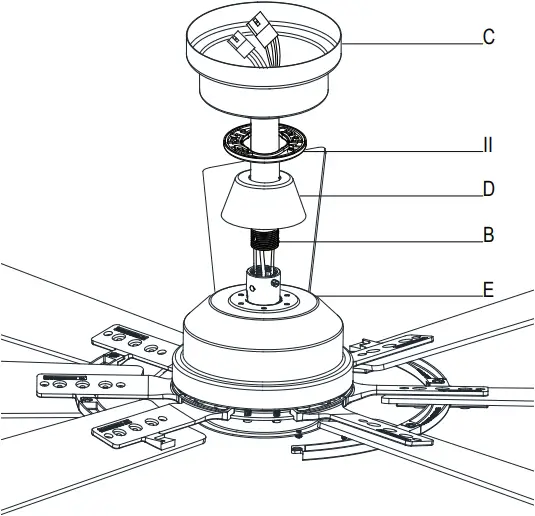 C
II
D
B
E