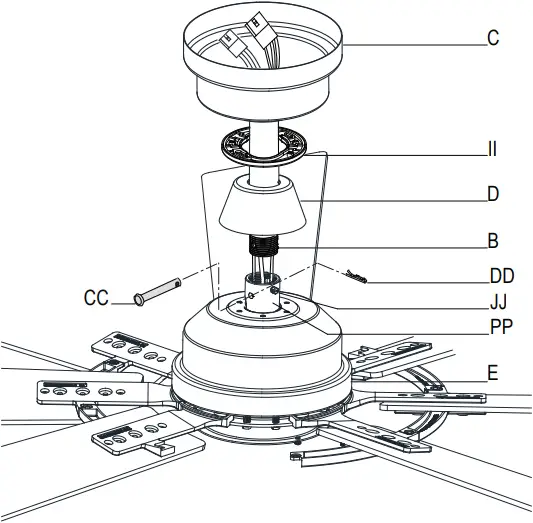 C
II
D
B
DD
CC
JJ
PP
E