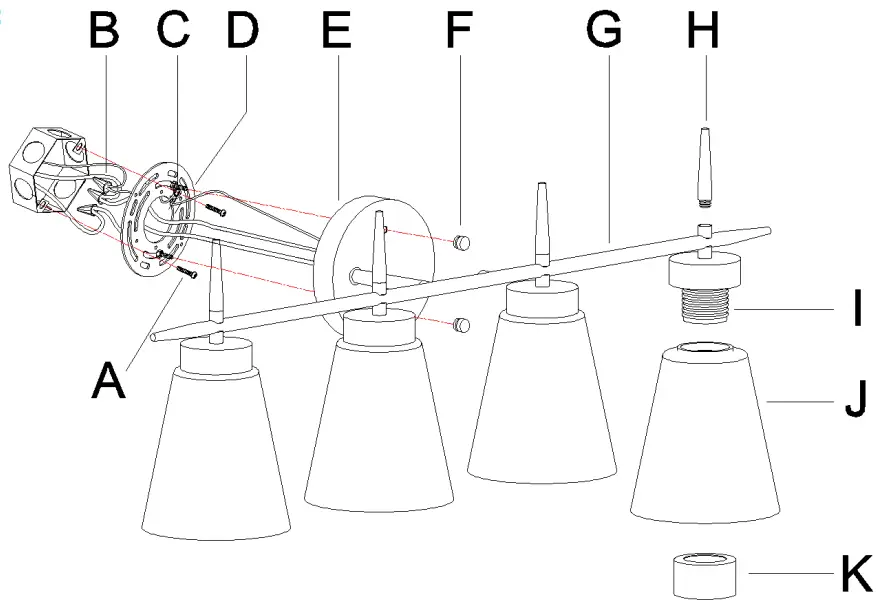 B C D E F G H

I

A

J

K