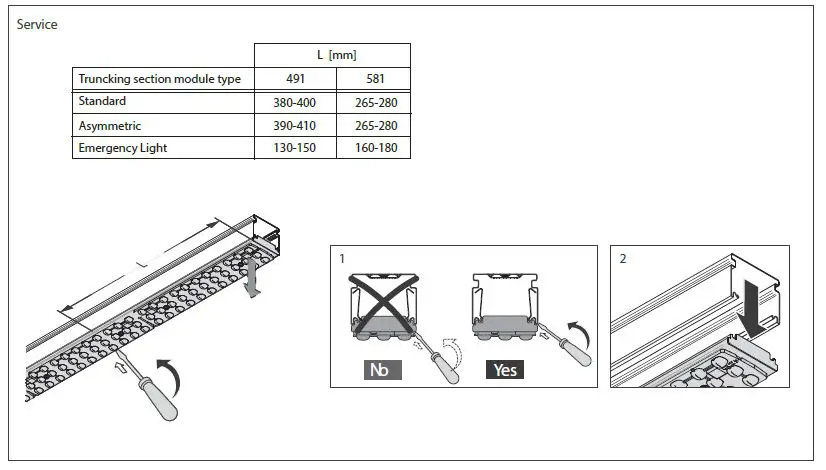 Service

| | L [mm] | |
|---|---|---|
| Truncking section module type | 491 | 581 |
| Standard | 380-400 | 265-280 |
| Asymmetric | 390-410 | 265-280 |
| Emergency Light | 130-150 | 160-180 |

L

1

No

Yes

2