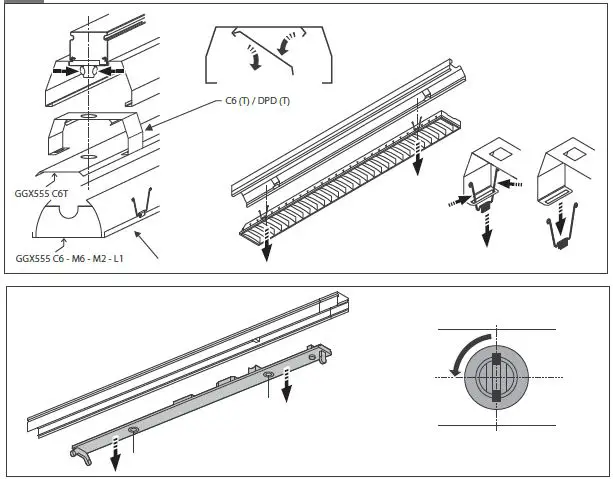 C6 (T) / DPD (T)

GGX555 C6T

GGX555 C6 - M6 - M2 - L1