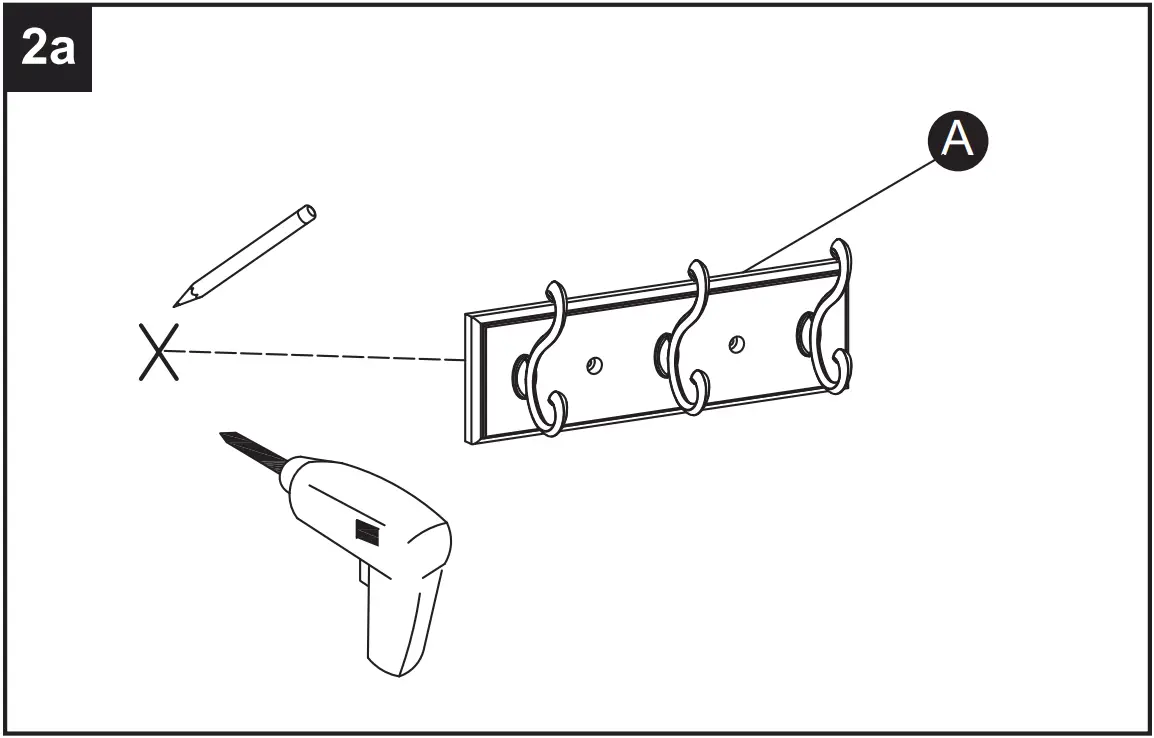 2a

A